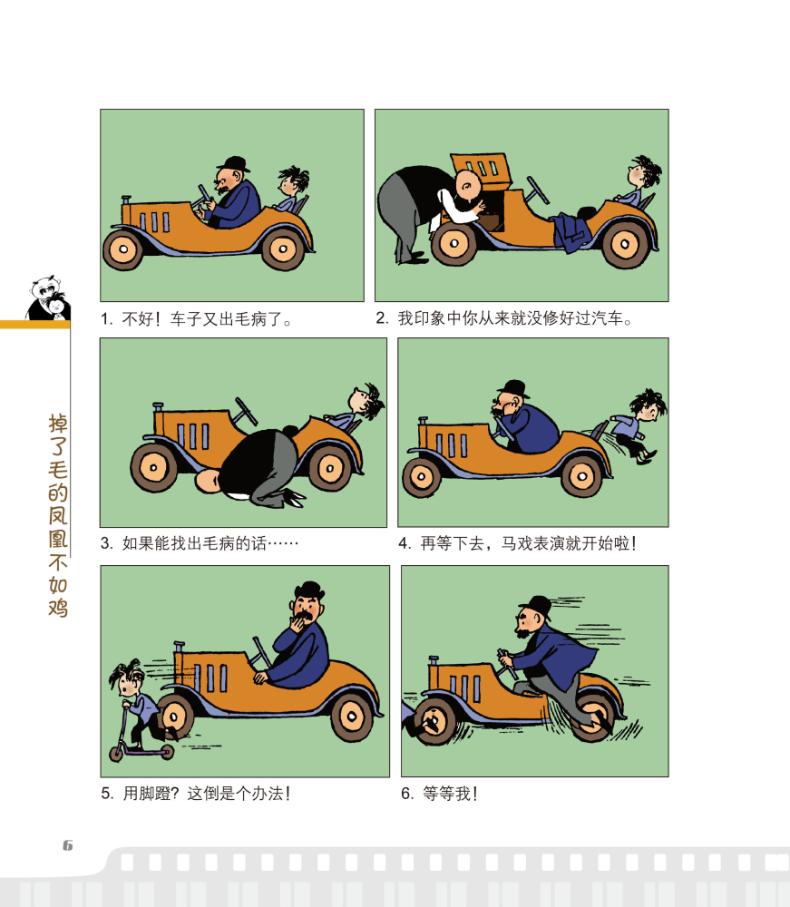 掉了毛的凤凰不如鸡

1. 不好！车子又出毛病了。

2. 我印象中你从来就没修好过汽车。

3. 如果能找出毛病的话……

4. 再等下去，马戏表演就开始啦！

5. 用脚蹬？这倒是个办法！

6. 等等我！

6